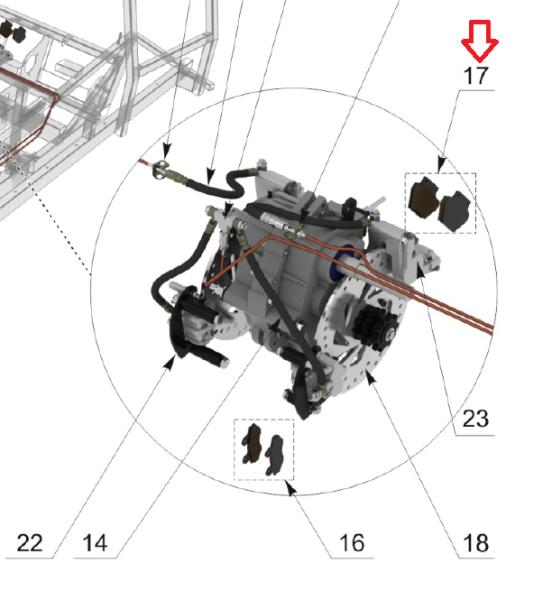 17

23

22

14

16

18