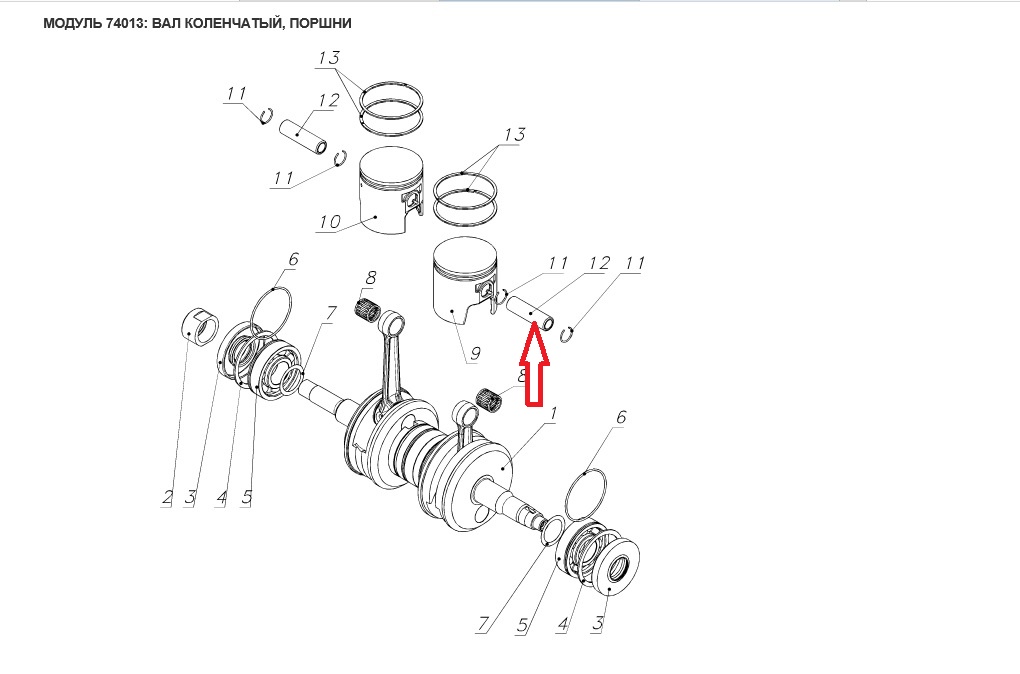 МОДУЛЬ 74013: ВАЛ КОЛЕНЧАТЫЙ, ПОРШНИ

13
11
12
11
13
10
6
8
11
12
11
7
9
8
1
6
2
3
4
5
7
5
4
3