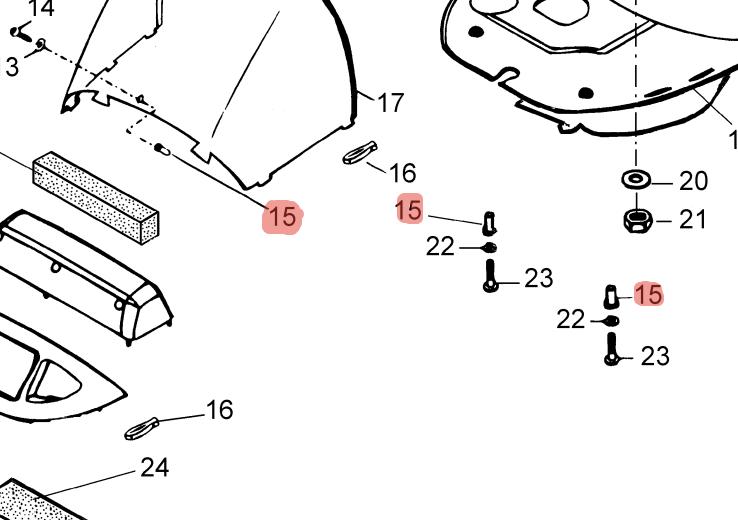 14
3
17
1
16
20
15
15
21
22
23
15
22
23
16
24